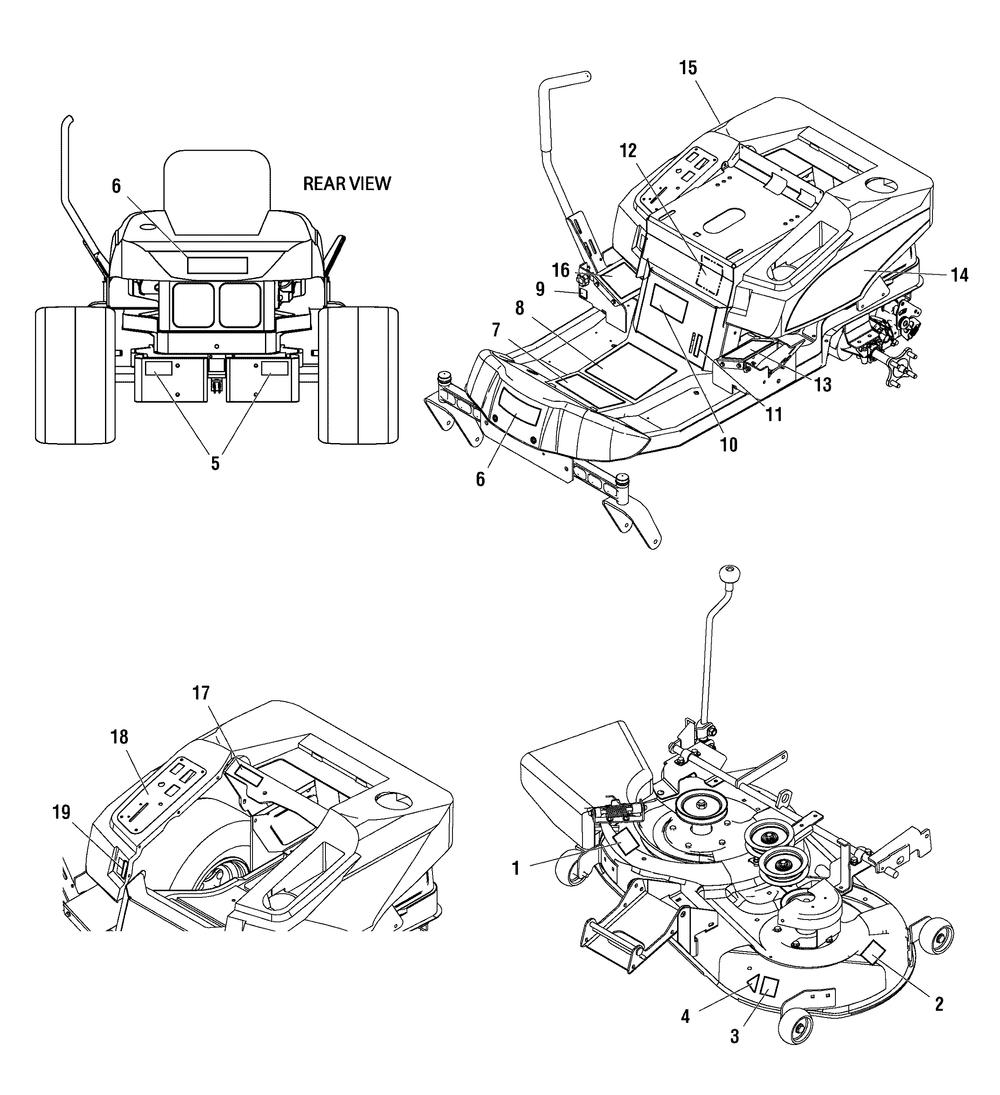 6
REAR VIEW
5

15
12
16
9
8
7
14
13
11
10
6

17
18
19

1
4
3
2